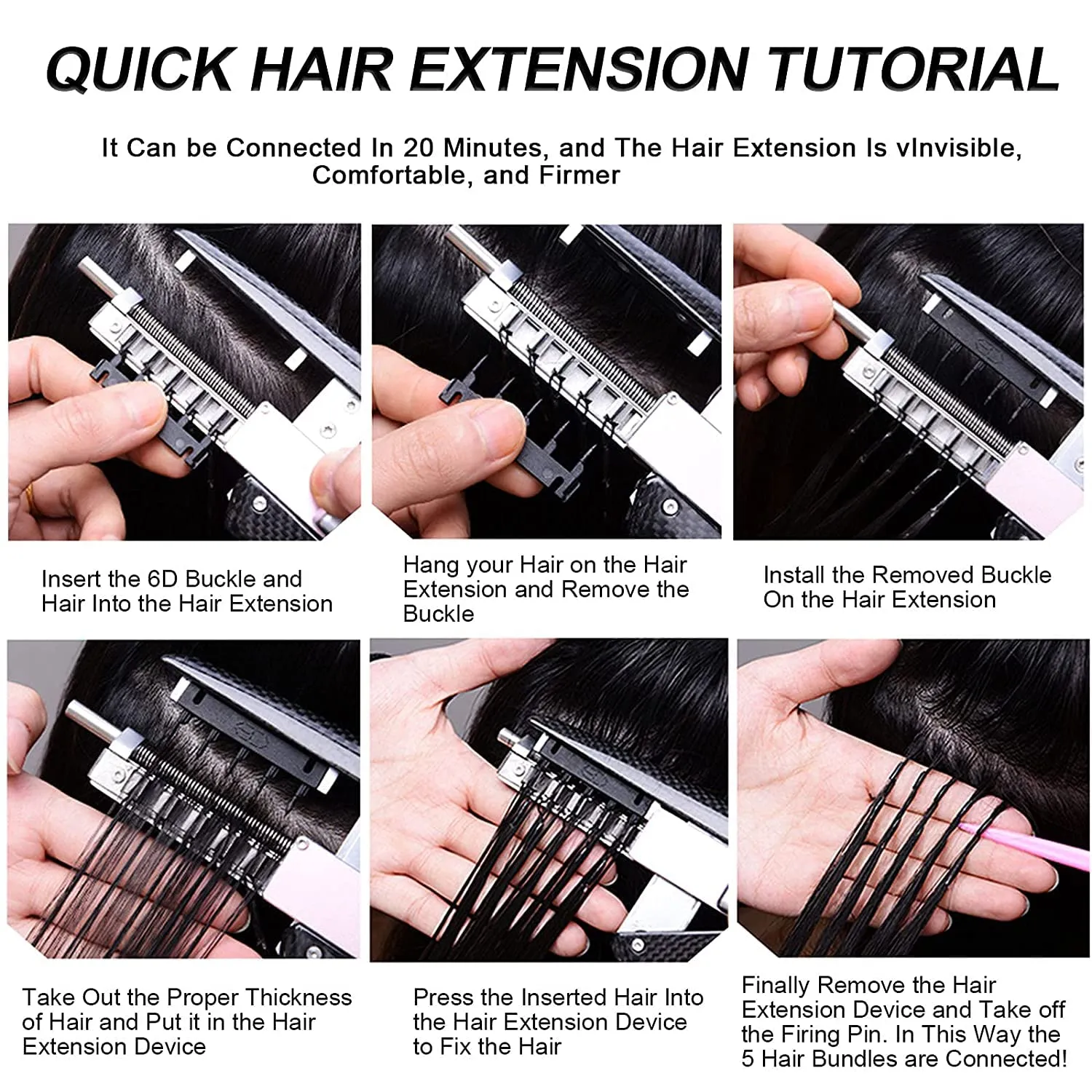 QUICK HAIR EXTENSION TUTORIAL

It Can be Connected In 20 Minutes, and The Hair Extension Is vInvisible, Comfortable, and Firmer

Insert the 6D Buckle and Hair Into the Hair Extension

Hang your Hair on the Hair Extension and Remove the Buckle

Install the Removed Buckle On the Hair Extension

Take Out the Proper Thickness of Hair and Put it in the Hair Extension Device

Press the Inserted Hair Into the Hair Extension Device to Fix the Hair

Finally Remove the Hair Extension Device and Take off the Firing Pin. In This Way the 5 Hair Bundles are Connected!