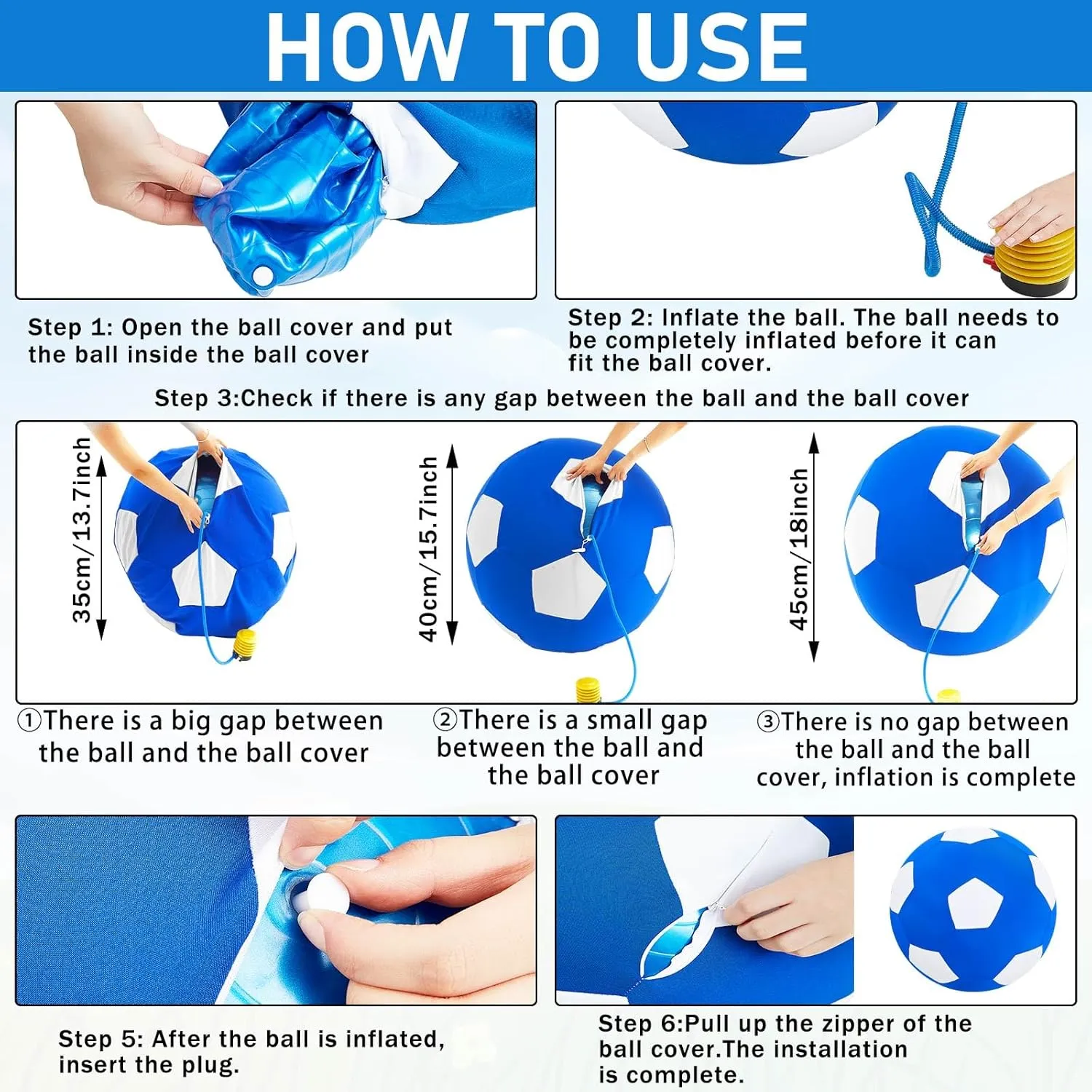 HOW TO USE

Step 1: Open the ball cover and put the ball inside the ball cover

Step 2: Inflate the ball. The ball needs to be completely inflated before it can fit the ball cover.

Step 3:Check if there is any gap between the ball and the ball cover

35cm/13.7inch

40cm/15.7inch

45cm/18inch

①There is a big gap between the ball and the ball cover

②There is a small gap between the ball and the ball cover

③There is no gap between the ball and the ball cover, inflation is complete

Step 5: After the ball is inflated, insert the plug.

Step 6:Pull up the zipper of the ball cover.The installation is complete.