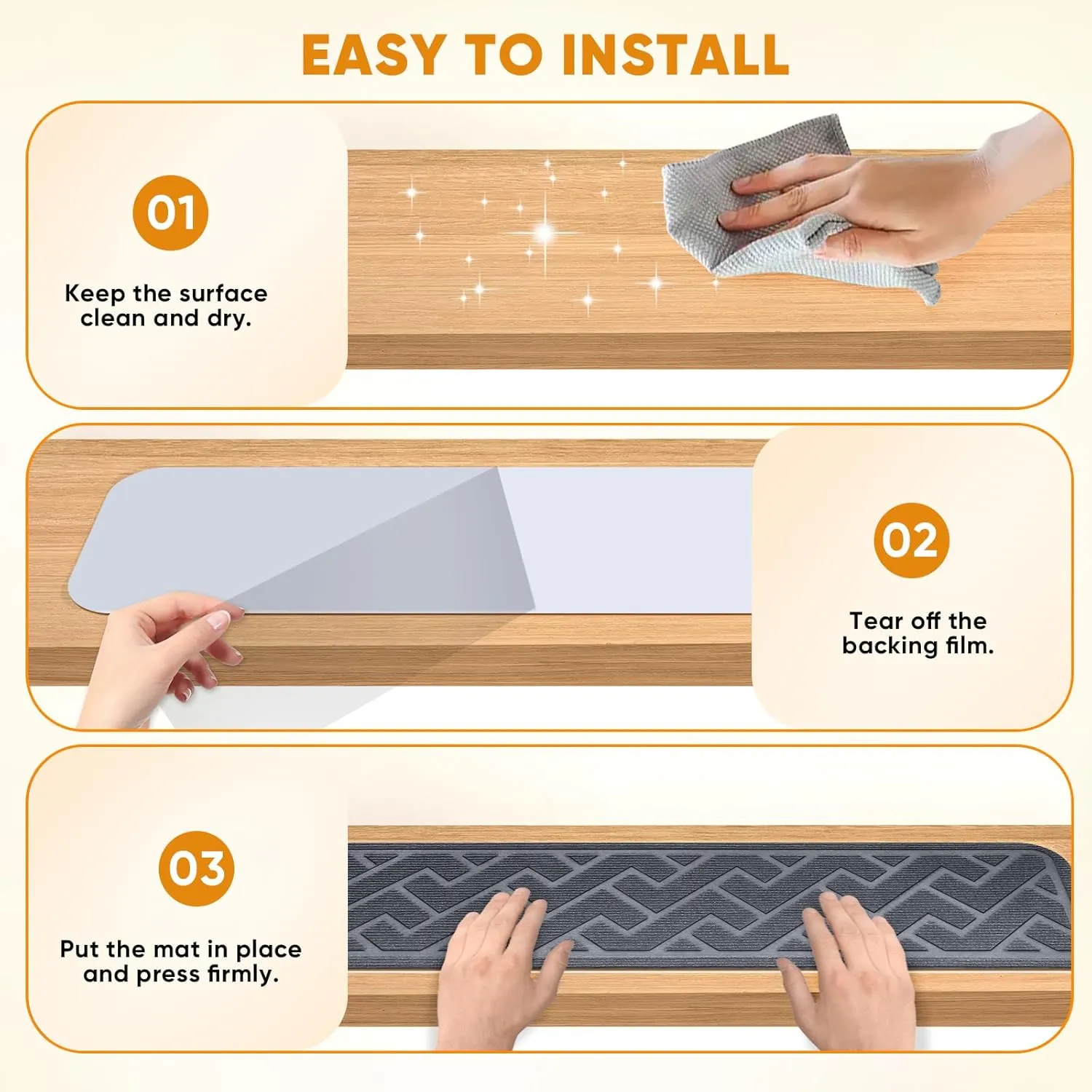 EASY TO INSTALL

01

Keep the surface clean and dry.

02

Tear off the backing film.

03

Put the mat in place and press firmly.